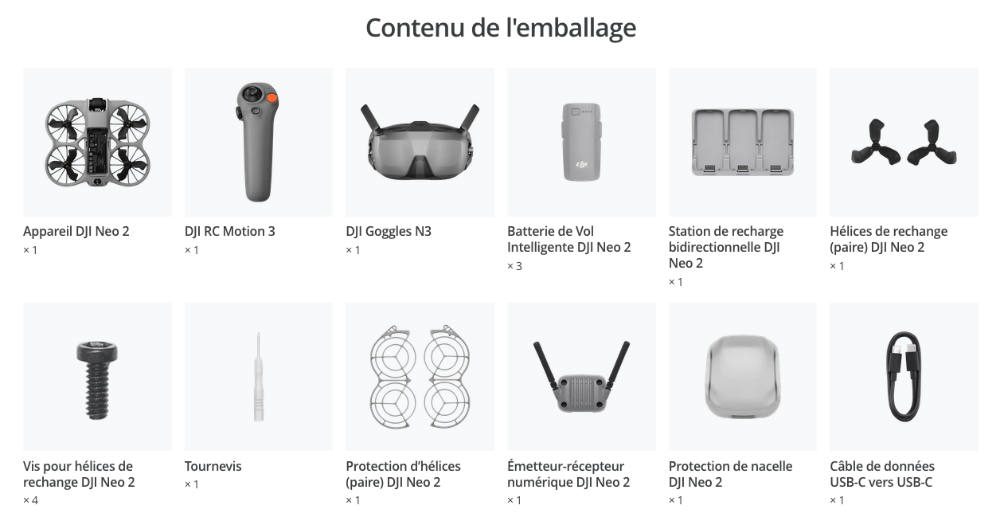 Contenu de l'emballage

Appareil DJI Neo 2
× 1

DJI RC Motion 3
× 1

DJI Goggles N3
× 1

Batterie de Vol Intelligente DJI Neo 2
× 3

Station de recharge bidirectionnelle DJI Neo 2
× 1

Hélices de rechange (paire) DJI Neo 2
× 1

Vis pour hélices de rechange DJI Neo 2
× 4

Tournevis
× 1

Protection d'hélices (paire) DJI Neo 2
× 1

Émetteur-récepteur numérique DJI Neo 2
× 1

Protection de nacelle DJI Neo 2
× 1

Câble de données USB-C vers USB-C
× 1