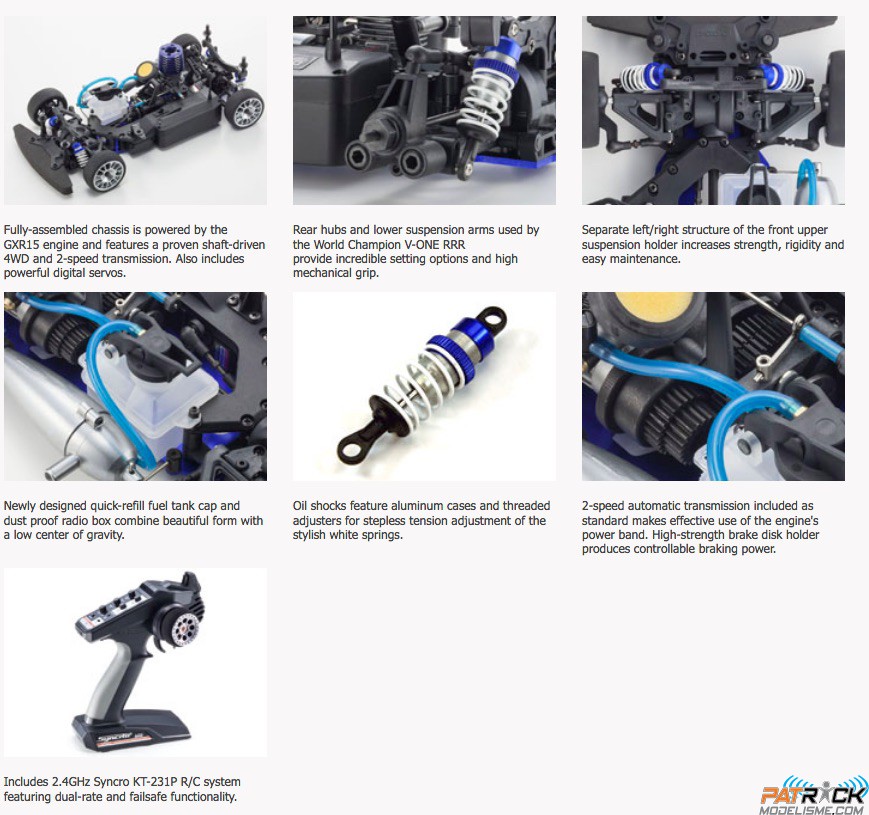 Fully-assembled chassis is powered by the GXR15 engine and features a proven shaft-driven 4WD and 2-speed transmission. Also includes powerful digital servos.

Rear hubs and lower suspension arms used by the World Champion V-ONE RRR provide incredible setting options and high mechanical grip.

Separate left/right structure of the front upper suspension holder increases strength, rigidity and easy maintenance.

Newly designed quick-refill fuel tank cap and dust proof radio box combine beautiful form with a low center of gravity.

Oil shocks feature aluminum cases and threaded adjusters for stepless tension adjustment of the stylish white springs.

2-speed automatic transmission included as standard makes effective use of the engine's power band. High-strength brake disk holder produces controllable braking power.

Syncro

Includes 2.4GHz Syncro KT-231P R/C system featuring dual-rate and failsafe functionality.

PATRICK
MODELISME.COM