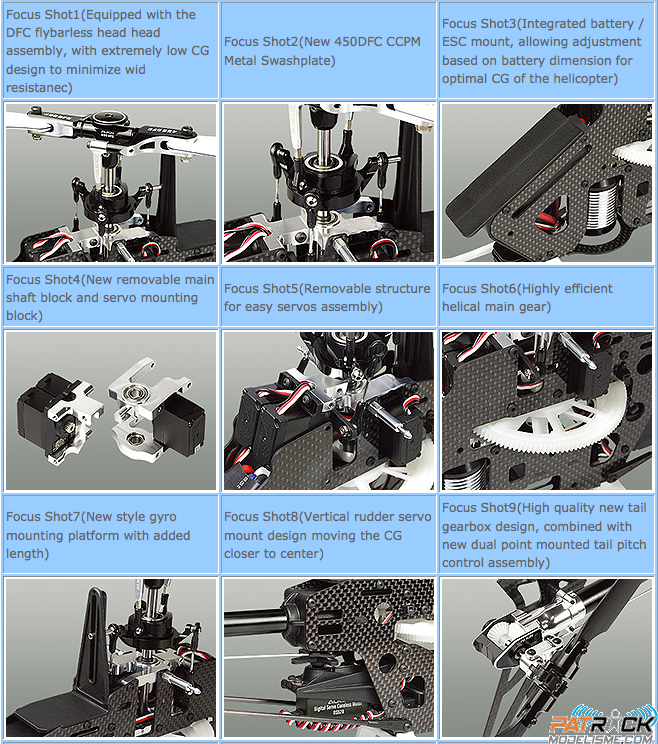 | Focus Shot1(Equipped with the DFC flybarless head head assembly, with extremely low CG design to minimize wid resistanec) | Focus Shot2(New 450DFC CCPM Metal Swashplate) | Focus Shot3(Integrated battery / ESC mount, allowing adjustment based on battery dimension for optimal CG of the helicopter) |
|---|---|---|
| | | |
| Focus Shot4(New removable main shaft block and servo mounting block) | Focus Shot5(Removable structure for easy servos assembly) | Focus Shot6(Highly efficient helical main gear) |
| | | |
| Focus Shot7(New style gyro mounting platform with added length) | Focus Shot8(Vertical rudder servo mount design moving the CG closer to center) | Focus Shot9(High quality new tail gearbox design, combined with new dual point mounted tail pitch control assembly) |
| | Digital Servo Coreless Motor | PATRICK MODELISME.COM |