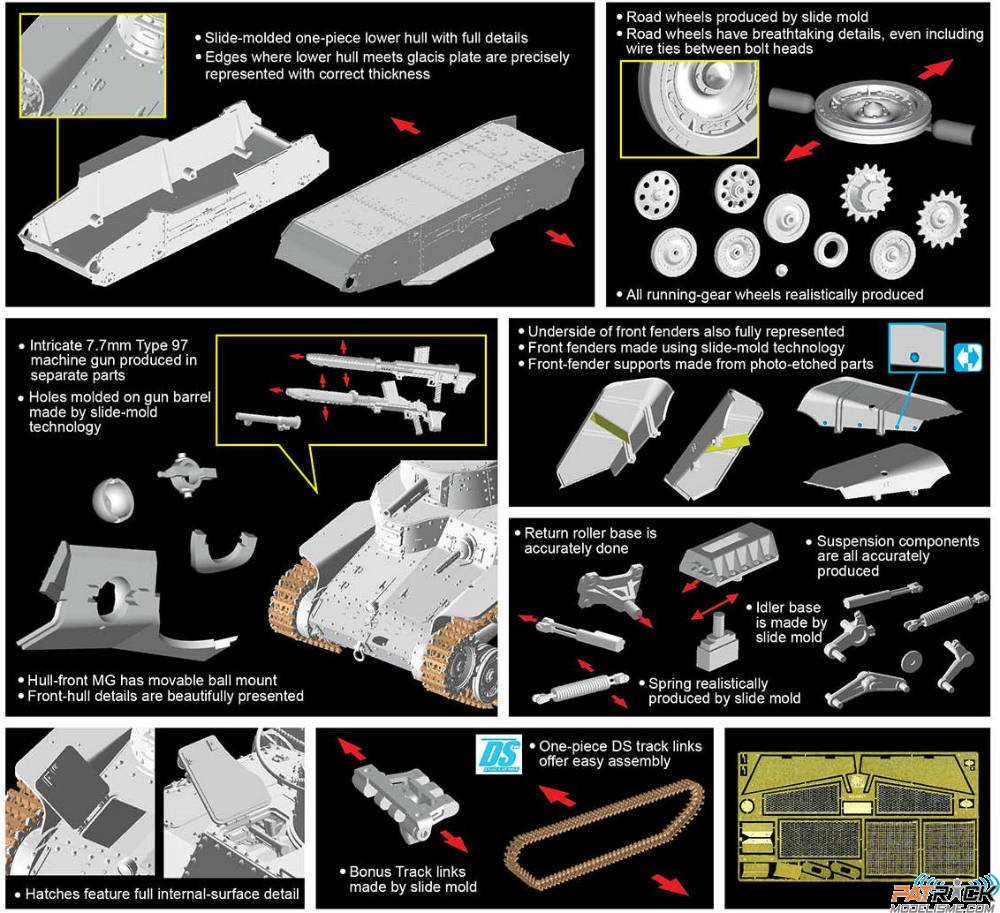 • Slide-molded one-piece lower hull with full details
• Edges where lower hull meets glacis plate are precisely represented with correct thickness

• Road wheels produced by slide mold
• Road wheels have breathtaking details, even including wire ties between bolt heads

• All running-gear wheels realistically produced

• Intricate 7.7mm Type 97 machine gun produced in separate parts
• Holes molded on gun barrel made by slide-mold technology

• Hull-front MG has movable ball mount
• Front-hull details are beautifully presented

• Underside of front fenders also fully represented
• Front fenders made using slide-mold technology
• Front-fender supports made from photo-etched parts

• Return roller base is accurately done

• Suspension components are all accurately produced

• Idler base is made by slide mold

• Spring realistically produced by slide mold

• Hatches feature full internal-surface detail

DS

• One-piece DS track links offer easy assembly

• Bonus Track links made by slide mold

PATRICK
MODELISME.COM