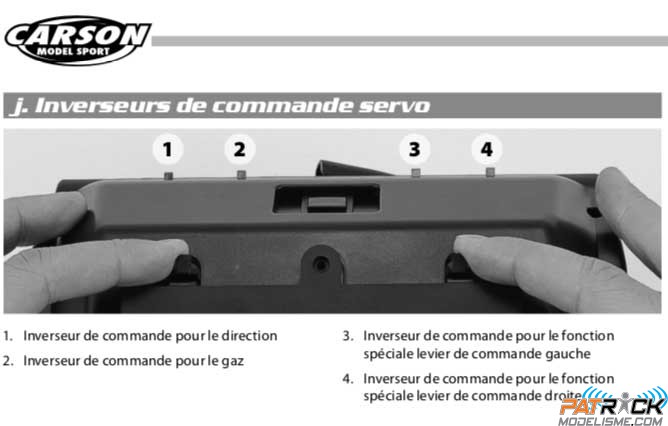 CARSON
MODEL SPORT

j. Inverseurs de commande servo

1
2
3
4

1. Inverseur de commande pour le direction
2. Inverseur de commande pour le gaz

3. Inverseur de commande pour le fonction spéciale levier de commande gauche
4. Inverseur de commande pour le fonction spéciale levier de commande droite

PATRICK
MODELISME.COM