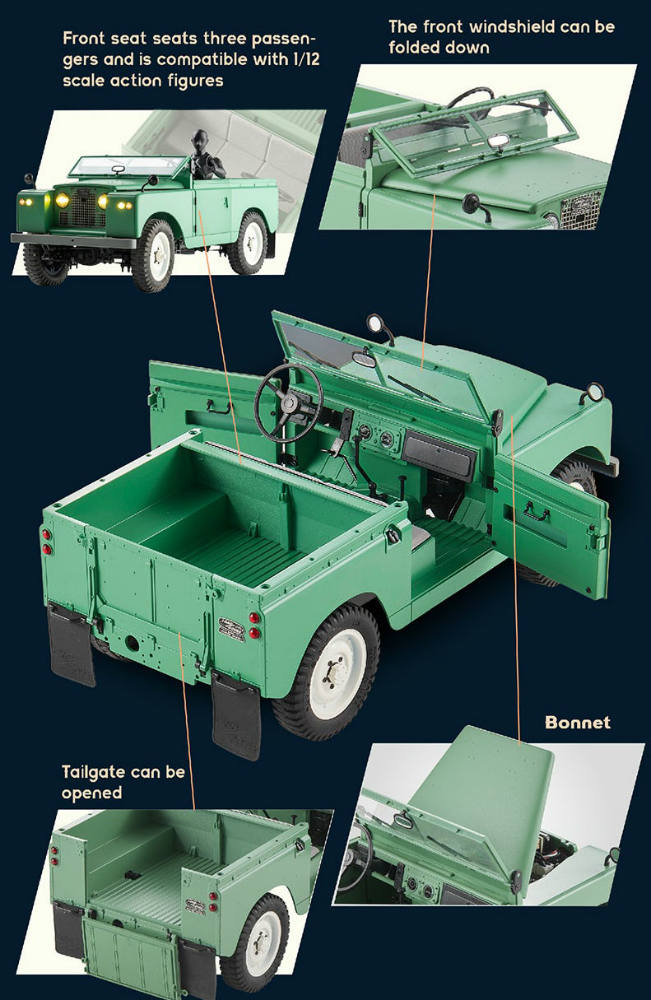 Front seat seats three passengers and is compatible with 1/12 scale action figures

The front windshield can be folded down

Bonnet

Tailgate can be opened